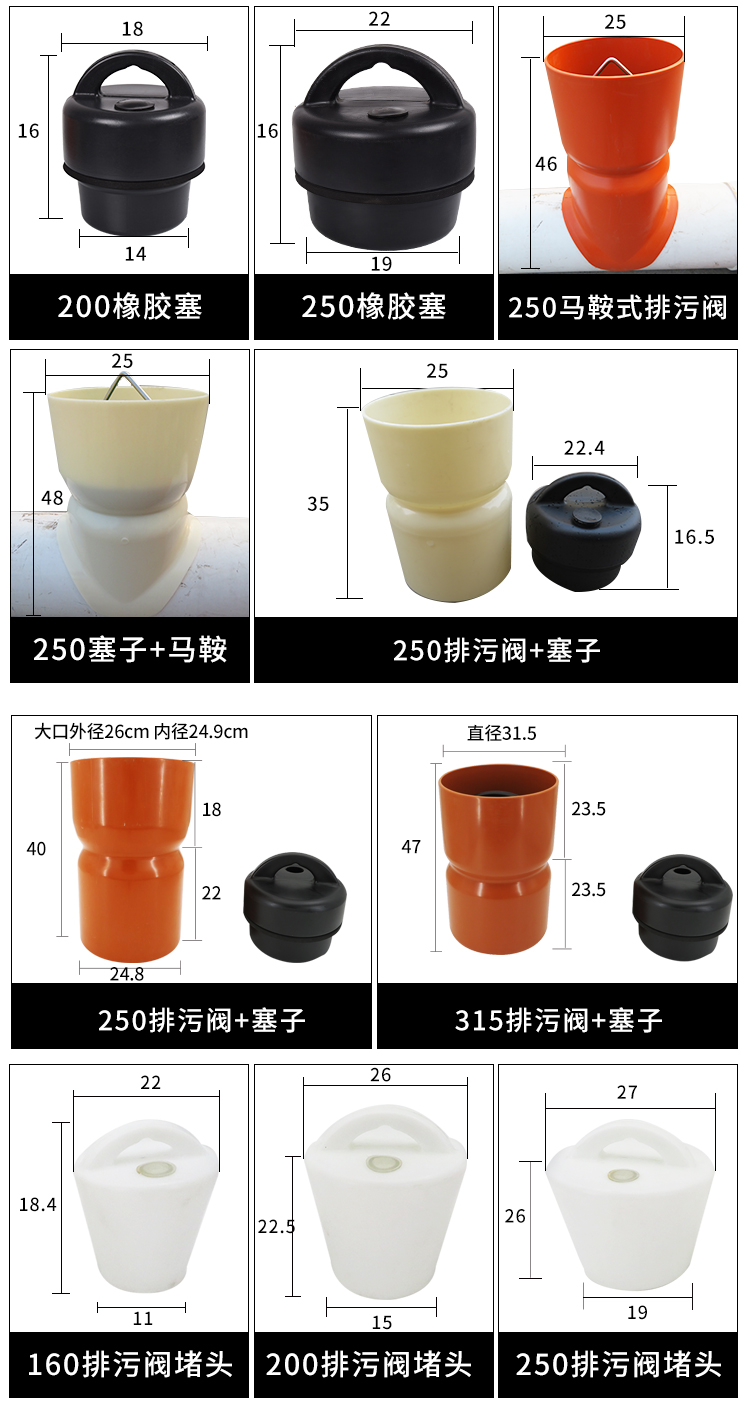 18
16
14
200橡胶塞

22
16
19
250橡胶塞

25
46
250马鞍式排污阀

25
48
250塞子+马鞍

25
35
22.4
16.5
250排污阀+塞子

大口外径26cm 内径24.9cm
40
18
22
24.8
250排污阀+塞子

直径31.5
47
23.5
23.5
315排污阀+塞子

22
18.4
11
160排污阀堵头

26
22.5
15
200排污阀堵头

27
26
19
250排污阀堵头